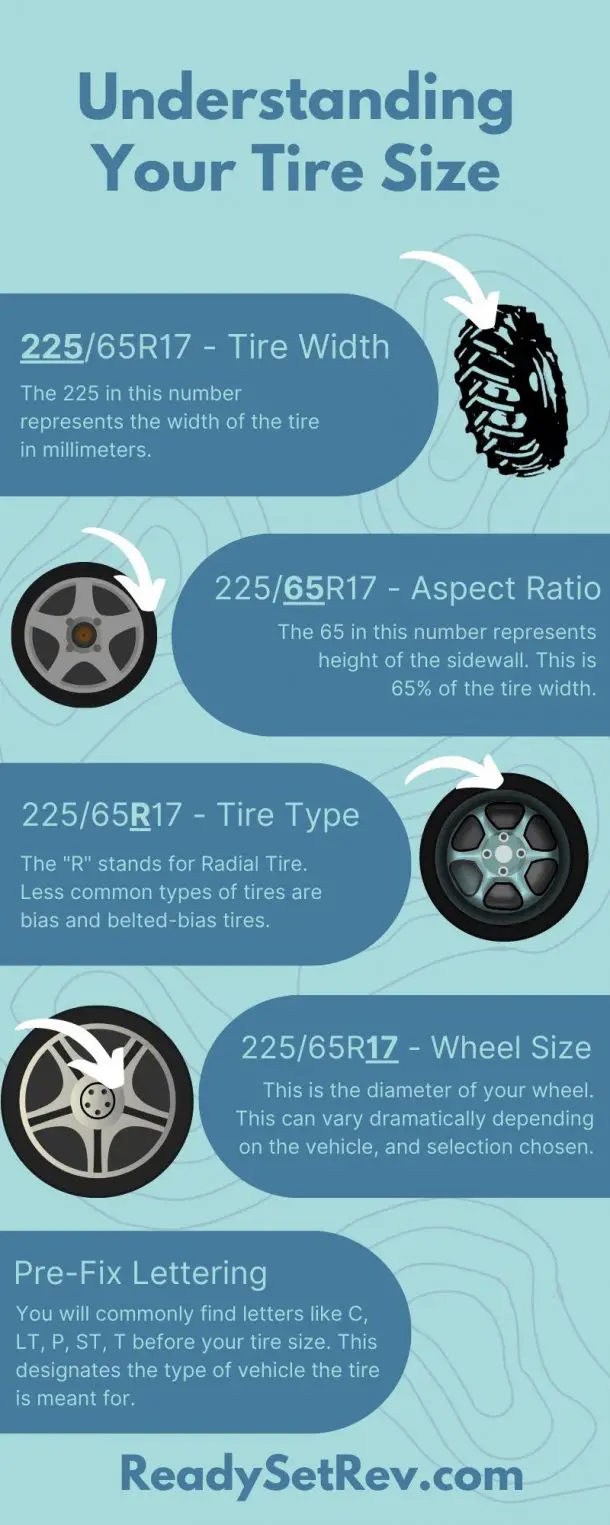 Understanding Your Tire Size

225/65R17 - Tire Width

The 225 in this number represents the width of the tire in millimeters.

225/65R17 - Aspect Ratio

The 65 in this number represents height of the sidewall. This is 65% of the tire width.

225/65R17 - Tire Type

The "R" stands for Radial Tire. Less common types of tires are bias and belted-bias tires.

225/65R17 - Wheel Size

This is the diameter of your wheel. This can vary dramatically depending on the vehicle, and selection chosen.

Pre-Fix Lettering

You will commonly find letters like C, LT, P, ST, T before your tire size. This designates the type of vehicle the tire is meant for.

ReadySetRev.com